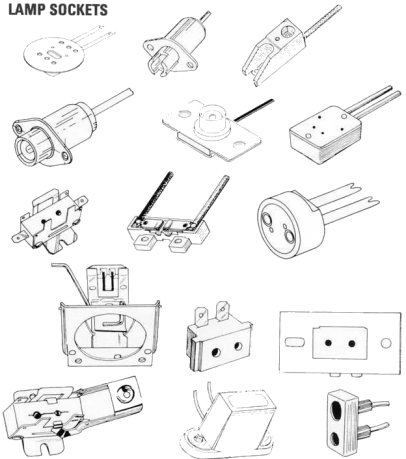 LAMP SOCKETS