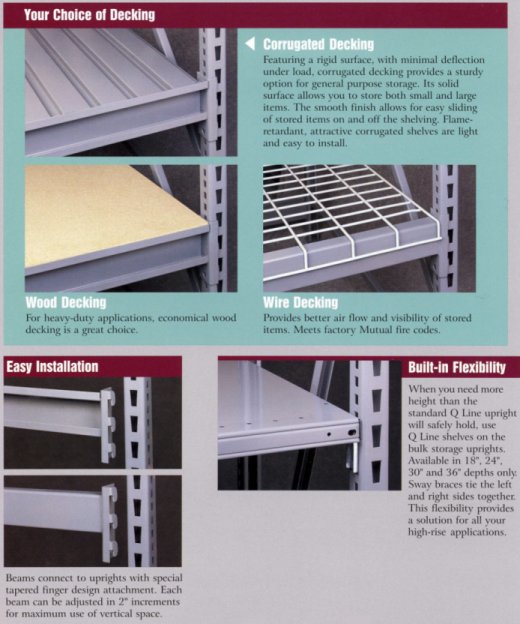 Your Choice of Decking

Corrugated Decking
Featuring a rigid surface, with minimal deflection under load, corrugated decking provides a sturdy option for general purpose storage. Its solid surface allows you to store both small and large items. The smooth finish allows for easy sliding of stored items on and off the shelving. Flame-retardant, attractive corrugated shelves are light and easy to install.

Wood Decking
For heavy-duty applications, economical wood decking is a great choice.

Wire Decking
Provides better air flow and visibility of stored items. Meets factory Mutual fire codes.

Easy Installation

Beams connect to uprights with special tapered finger design attachment. Each beam can be adjusted in 2" increments for maximum use of vertical space.

Built-in Flexibility
When you need more height than the standard Q Line upright will safely hold, use Q Line shelves on the bulk storage uprights. Available in 18", 24", 30" and 36" depths only. Sway braces tie the left and right sides together. This flexibility provides a solution for all your high-rise applications.